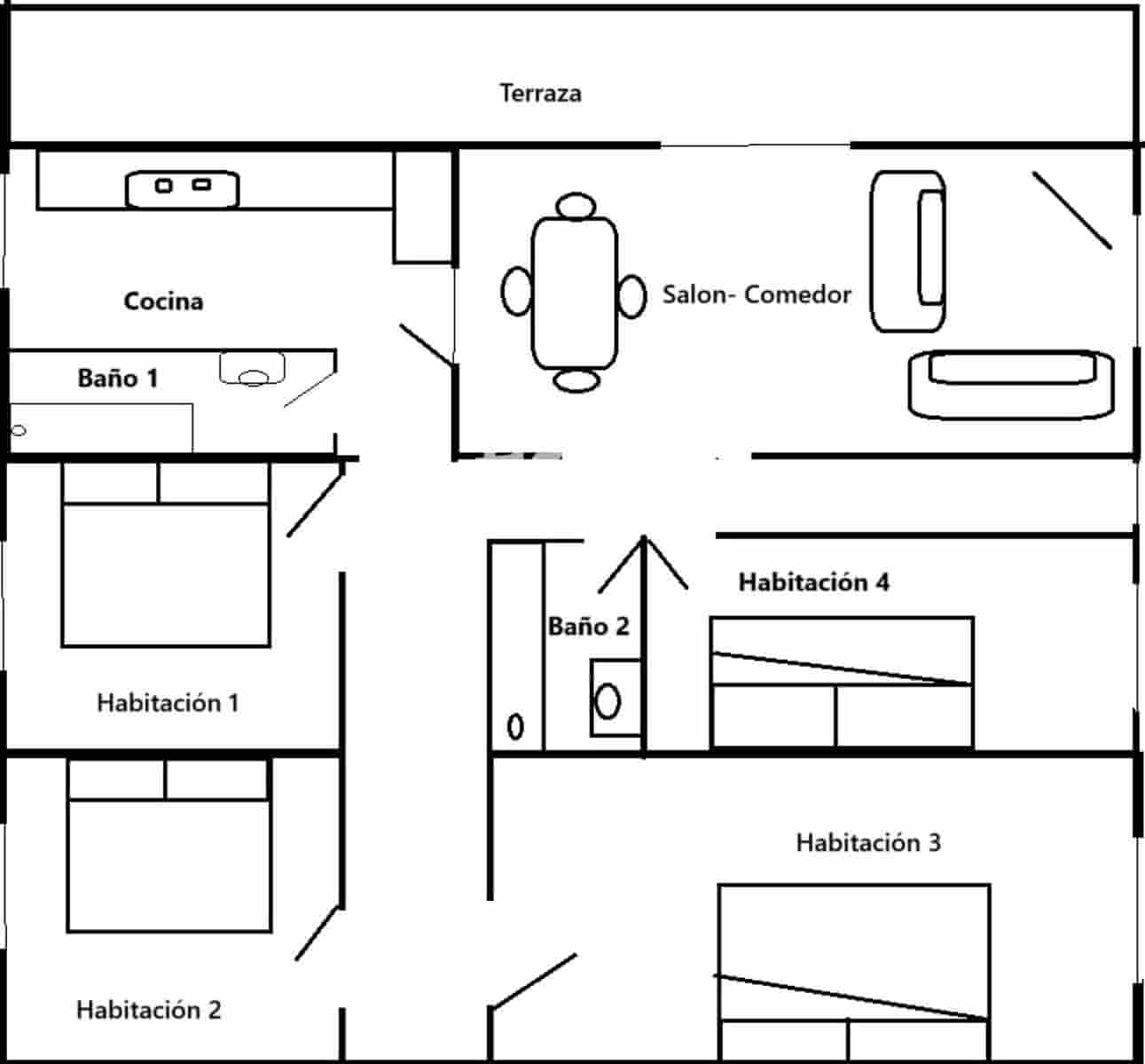 Terraza

Cocina

Salon- Comedor

Baño 1

Habitación 4

Baño 2

Habitación 1

Habitación 3

Habitación 2