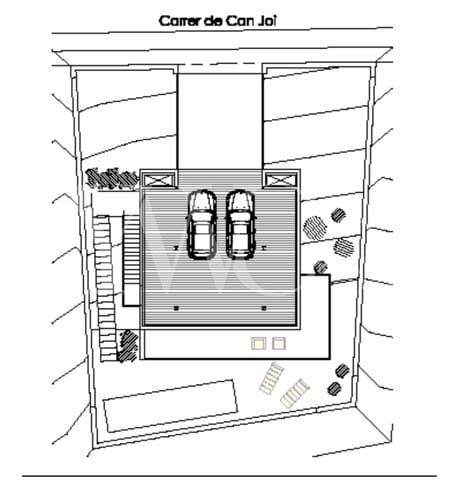 Carrer de Can Joi